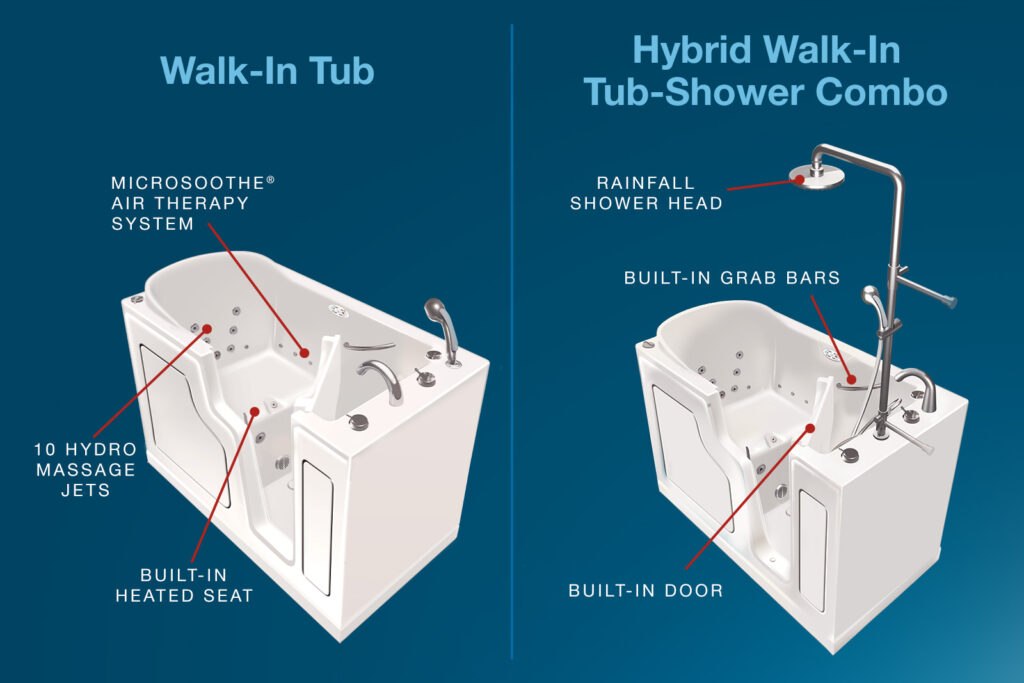 Walk-In Tub

MICROSOOTHE®
AIR THERAPY
SYSTEM

10 HYDRO
MASSAGE
JETS

BUILT-IN
HEATED SEAT

Hybrid Walk-In
Tub-Shower Combo

RAINFALL
SHOWER HEAD

BUILT-IN GRAB BARS

BUILT-IN DOOR